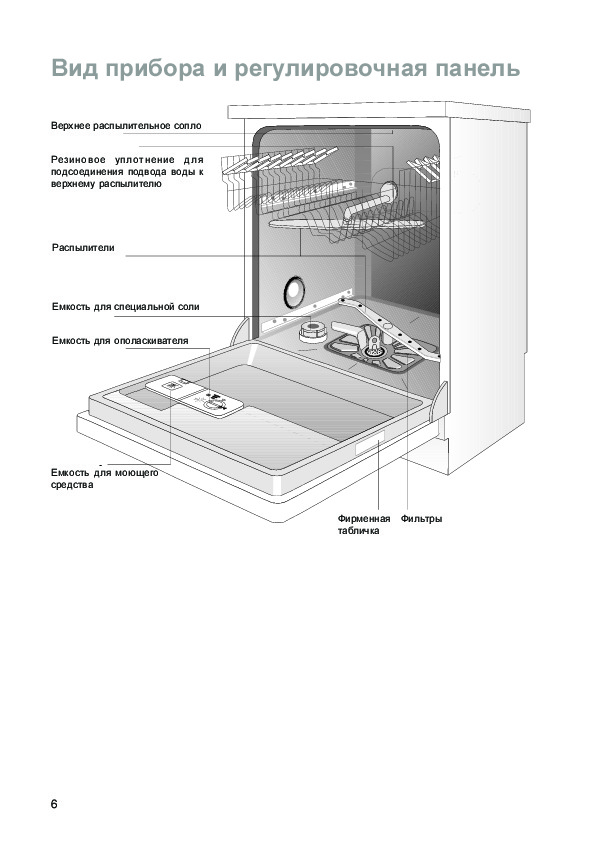 Вид прибора и регулировочная панель

Верхнее распылительное сопло

Резиновое уплотнение для подсоединения подвода воды к верхнему распылителю

Распылители

Емкость для специальной соли

Емкость для ополаскивателя

Емкость для моющего средства

Фирменная табличка

Фильтры

6