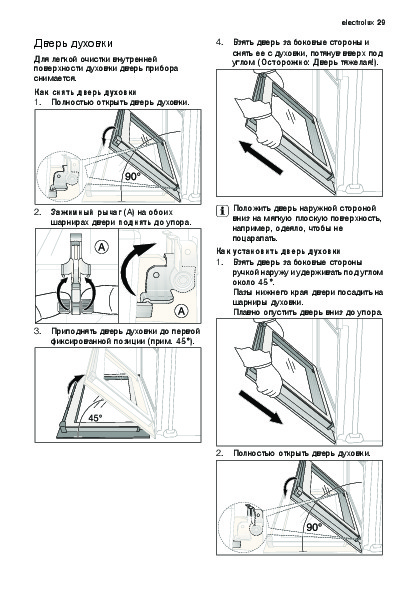 electrolux 29

Дверь духовки

Для легкой очистки внутренней поверхности духовки дверь прибора снимается.

Как снять дверь духовки

1. Полностью открыть дверь духовки.

90°

2. Зажимный рычаг (A) на обоих шарнирах двери поднять до упора.

A

A

3. Приподнять дверь духовки до первой фиксированной позиции (прим. 45°).

45°

4. Взять дверь за боковые стороны и снять ее с духовки, потянув вверх под углом (Осторожно: Дверь тяжелая!).

Положить дверь наружной стороной вниз на мягкую плоскую поверхность, например, одеяло, чтобы не поцарапать.

Как установить дверь духовки

1. Взять дверь за боковые стороны ручкой наружу и удерживать под углом около 45°.
Пазы нижнего края двери посадить на шарниры духовки.
Плавно опустить дверь вниз до упора.

2. Полностью открыть дверь духовки.

90°