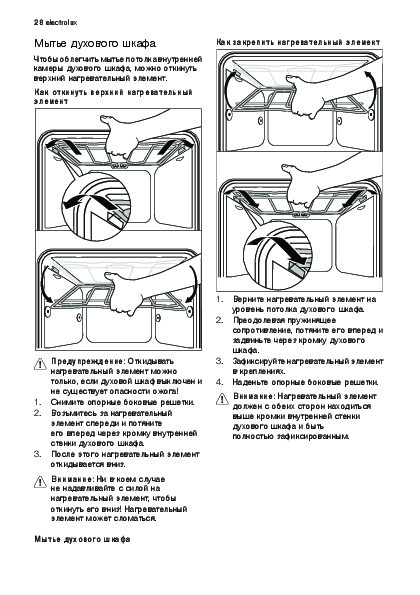 28 electrolux

Мытье духового шкафа

Чтобы облегчить мытье потолка внутренней камеры духового шкафа, можно откинуть верхний нагревательный элемент.

Как откинуть верхний нагревательный элемент

Предупреждение: Откидывать нагревательный элемент можно только, если духовой шкаф выключен и не существует опасности ожога!

1. Снимите опорные боковые решетки.
2. Возьмитесь за нагревательный элемент спереди и потяните его вперед через кромку внутренней стенки духового шкафа.
3. После этого нагревательный элемент откидывается вниз.

Внимание: Ни в коем случае не надавливайте с силой на нагревательный элемент, чтобы откинуть его вниз! Нагревательный элемент может сломаться.

Мытье духового шкафа

Как закрепить нагревательный элемент

1. Верните нагревательный элемент на уровень потолка духового шкафа.
2. Преодолевая пружинящее сопротивление, потяните его вперед и задвиньте через кромку духового шкафа.
3. Зафиксируйте нагревательный элемент в креплениях.
4. Наденьте опорные боковые решетки.

Внимание: Нагревательный элемент должен с обеих сторон находиться выше кромки внутренней стенки духового шкафа и быть полностью зафиксированным.