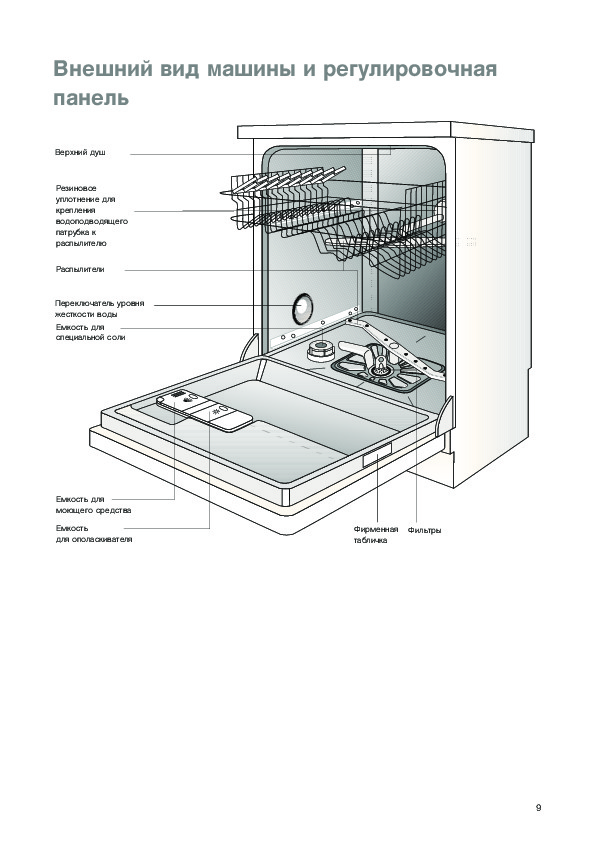 Внешний вид машины и регулировочная панель

Верхний душ

Резиновое уплотнение для крепления водоподводящего патрубка к распылителю

Распылители

Переключатель уровня жесткости воды

Емкость для специальной соли

Емкость для моющего средства

Емкость для ополаскивателя

Фирменная табличка

Фильтры

9