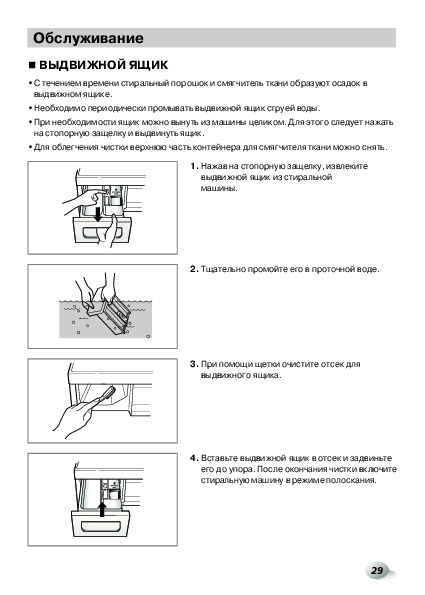 Обслуживание

■ ВЫДВИЖНОЙ ЯЩИК

• С течением времени стиральный порошок и смягчитель ткани образуют осадок в выдвижном ящике.

• Необходимо периодически промывать выдвижной ящик струей воды.

• При необходимости ящик можно вынуть из машины целиком. Для этого следует нажать на стопорную защелку и выдвинуть ящик.

• Для облегчения чистки верхнюю часть контейнера для смягчителя ткани можно снять.

1. Нажав на стопорную защелку, извлеките выдвижной ящик из стиральной машины.

2. Тщательно промойте его в проточной воде.

3. При помощи щетки очистите отсек для выдвижного ящика.

4. Вставьте выдвижной ящик в отсек и задвиньте его до упора. После окончания чистки включите стиральную машину в режиме полоскания.

29