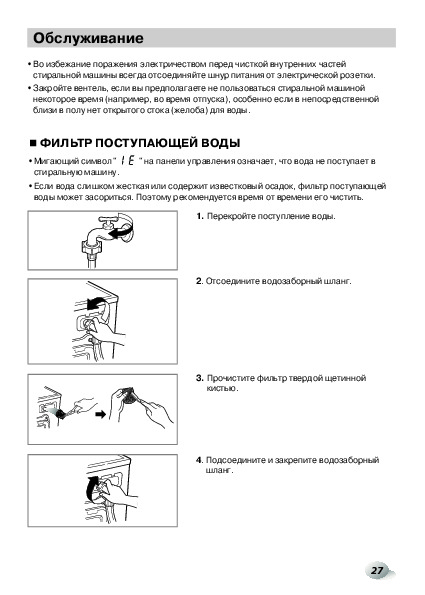 Обслуживание

• Во избежание поражения электричеством перед чисткой внутренних частей стиральной машины всегда отсоединяйте шнур питания от электрической розетки.
• Закройте вентель, если вы предполагаете не пользоваться стиральной машиной некоторое время (например, во время отпуска), особенно если в непосредственной близи в полу нет открытого стока (желоба) для воды.

■ ФИЛЬТР ПОСТУПАЮЩЕЙ ВОДЫ

• Мигающий символ " IE " на панели управления означает, что вода не поступает в стиральную машину.
• Если вода слишком жесткая или содержит известковый осадок, фильтр поступающей воды может засориться. Поэтому рекомендуется время от времени его чистить.

1. Перекройте поступление воды.

2. Отсоедините водозаборный шланг.

3. Прочистите фильтр твердой щетинной кистью.

4. Подсоедините и закрепите водозаборный шланг.

27