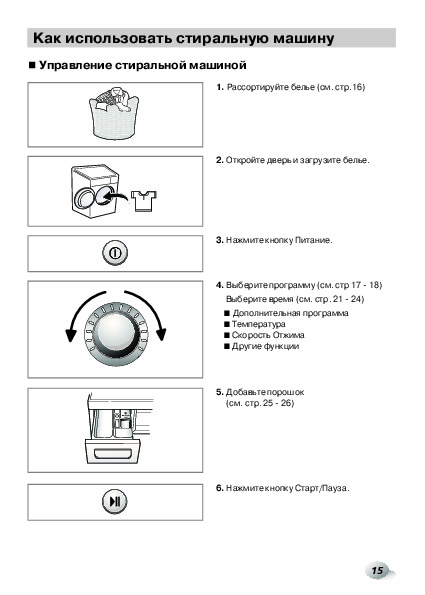 Как использовать стиральную машину

■ Управление стиральной машиной

1. Рассортируйте белье (см. стр.16)

2. Откройте дверь и загрузите белье.

3. Нажмите кнопку Питание.

4. Выберите программу (см. стр 17 - 18)
Выберите время (см. стр. 21 - 24)
■ Дополнительная программа
■ Температура
■ Скорость Отжима
■ Другие функции

5. Добавьте порошок
(см. стр. 25 - 26)

6. Нажмите кнопку Старт/Пауза.

15