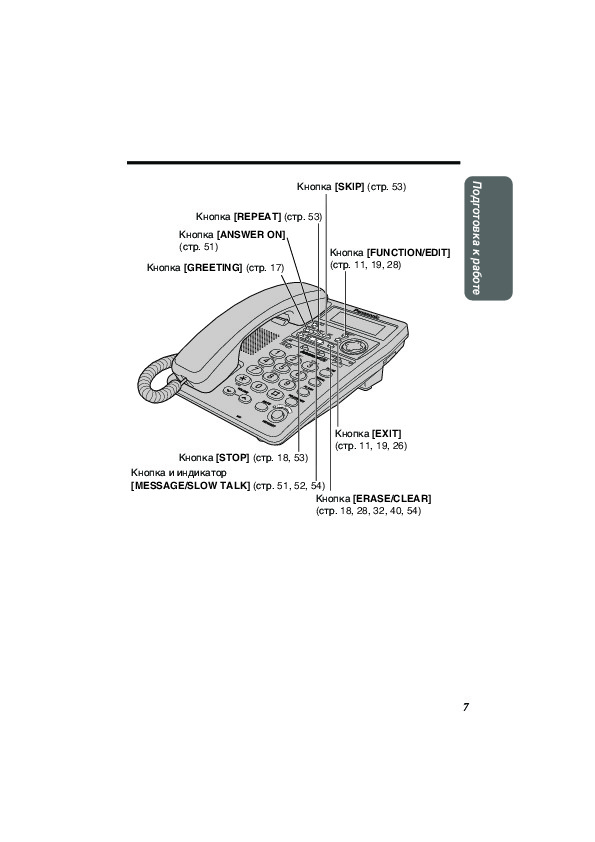 Подготовка к работе

Кнопка [SKIP] (стр. 53)

Кнопка [REPEAT] (стр. 53)

Кнопка [ANSWER ON] (стр. 51)

Кнопка [FUNCTION/EDIT] (стр. 11, 19, 28)

Кнопка [GREETING] (стр. 17)

Кнопка [EXIT] (стр. 11, 19, 26)

Кнопка [STOP] (стр. 18, 53)

Кнопка и индикатор [MESSAGE/SLOW TALK] (стр. 51, 52, 54)

Кнопка [ERASE/CLEAR] (стр. 18, 28, 32, 40, 54)

7