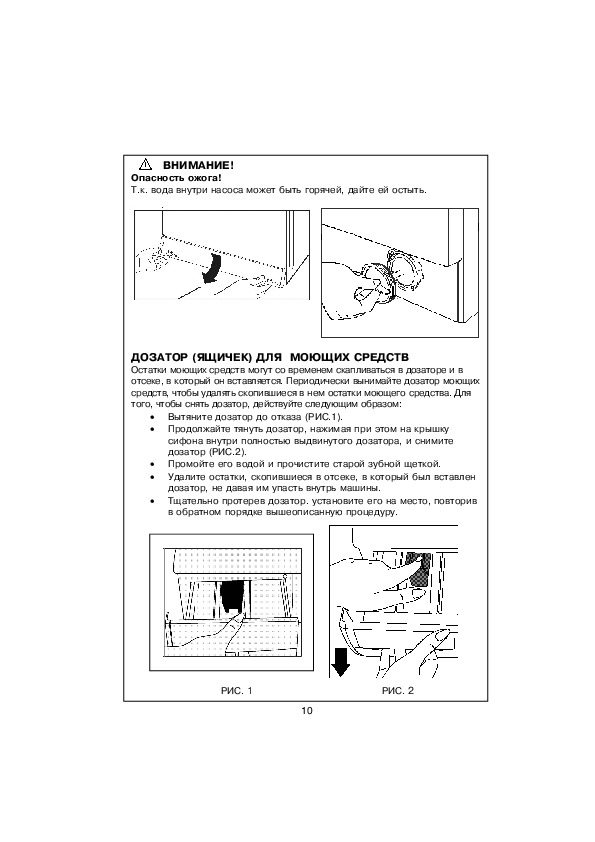 ВНИМАНИЕ!
Опасность ожога!
Т.к. вода внутри насоса может быть горячей, дайте ей остыть.

ДОЗАТОР (ЯЩИЧЕК) ДЛЯ МОЮЩИХ СРЕДСТВ
Остатки моющих средств могут со временем скапливаться в дозаторе и в отсеке, в который он вставляется. Периодически вынимайте дозатор моющих средств, чтобы удалять скопившиеся в нем остатки моющего средства. Для того, чтобы снять дозатор, действуйте следующим образом:
• Вытяните дозатор до отказа (РИС.1).
• Продолжайте тянуть дозатор, нажимая при этом на крышку сифона внутри полностью выдвинутого дозатора, и снимите дозатор (РИС.2).
• Промойте его водой и прочистите старой зубной щеткой.
• Удалите остатки, скопившиеся в отсеке, в который был вставлен дозатор, не давая им упасть внутрь машины.
• Тщательно протерев дозатор. установите его на место, повторив в обратном порядке вышеописанную процедуру.

РИС. 1
РИС. 2

10