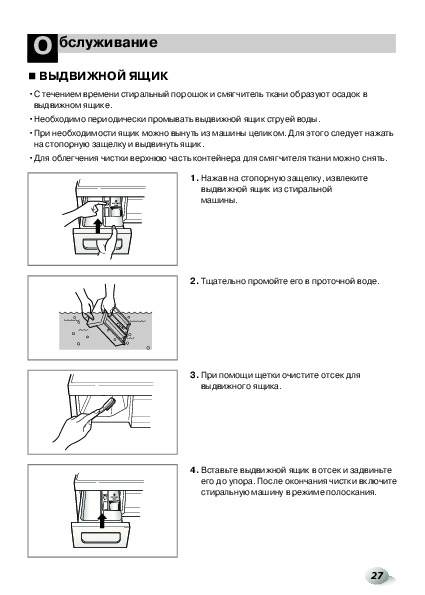 Обслуживание

■ ВЫДВИЖНОЙ ЯЩИК

• С течением времени стиральный порошок и смягчитель ткани образуют осадок в выдвижном ящике.

• Необходимо периодически промывать выдвижной ящик струей воды.

• При необходимости ящик можно вынуть из машины целиком. Для этого следует нажать на стопорную защелку и выдвинуть ящик.

• Для облегчения чистки верхнюю часть контейнера для смягчителя ткани можно снять.

1. Нажав на стопорную защелку, извлеките выдвижной ящик из стиральной машины.

2. Тщательно промойте его в проточной воде.

3. При помощи щетки очистите отсек для выдвижного ящика.

4. Вставьте выдвижной ящик в отсек и задвиньте его до упора. После окончания чистки включите стиральную машину в режиме полоскания.

27