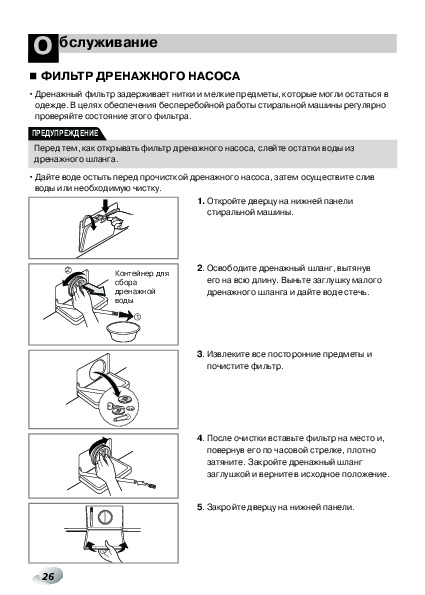 Обслуживание

■ ФИЛЬТР ДРЕНАЖНОГО НАСОСА

• Дренажный фильтр задерживает нитки и мелкие предметы, которые могли остаться в одежде. В целях обеспечения бесперебойной работы стиральной машины регулярно проверяйте состояние этого фильтра.

ПРЕДУПРЕЖДЕНИЕ

Перед тем, как открывать фильтр дренажного насоса, слейте остатки воды из дренажного шланга.

• Дайте воде остыть перед прочисткой дренажного насоса, затем осуществите слив воды или необходимую чистку.

1. Откройте дверцу на нижней панели стиральной машины.

②
Контейнер для сбора дренажной воды
①

2. Освободите дренажный шланг, вытянув его на всю длину. Выньте заглушку малого дренажного шланга и дайте воде стечь.

3. Извлеките все посторонние предметы и почистите фильтр.

4. После очистки вставьте фильтр на место и, повернув его по часовой стрелке, плотно затяните. Закройте дренажный шланг заглушкой и верните в исходное положение.

5. Закройте дверцу на нижней панели.

26