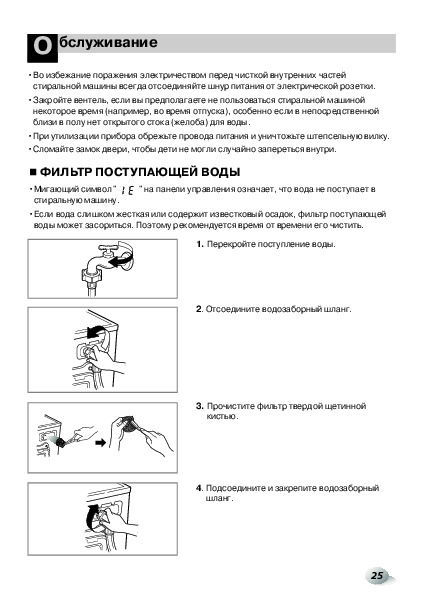 Обслуживание

• Во избежание поражения электричеством перед чисткой внутренних частей стиральной машины всегда отсоединяйте шнур питания от электрической розетки.
• Закройте вентель, если вы предполагаете не пользоваться стиральной машиной некоторое время (например, во время отпуска), особенно если в непосредственной близи в полу нет открытого стока (желоба) для воды.
• При утилизации прибора обрежьте провода питания и уничтожьте штепсельную вилку.
• Сломайте замок двери, чтобы дети не могли случайно запереться внутри.

■ ФИЛЬТР ПОСТУПАЮЩЕЙ ВОДЫ

• Мигающий символ " IE " на панели управления означает, что вода не поступает в стиральную машину.
• Если вода слишком жесткая или содержит известковый осадок, фильтр поступающей воды может засориться. Поэтому рекомендуется время от времени его чистить.

1. Перекройте поступление воды.

2. Отсоедините водозаборный шланг.

3. Прочистите фильтр твердой щетинной кистью.

4. Подсоедините и закрепите водозаборный шланг.

25