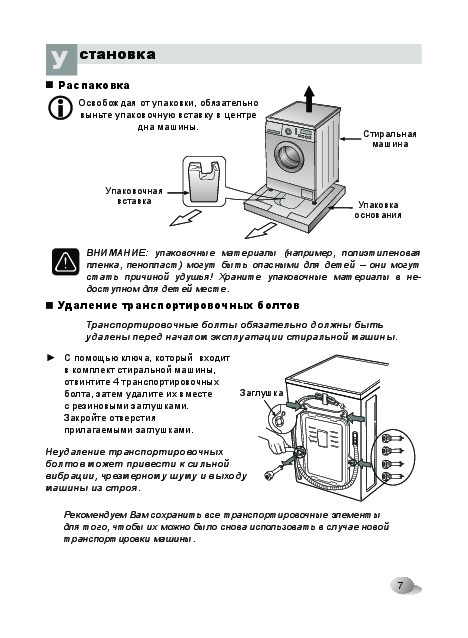 Установка

■ Распаковка

Освобождая от упаковки, обязательно выньте упаковочную вставку в центре дна машины.

Стиральная машина

Упаковочная вставка

Упаковка основания

ВНИМАНИЕ: упаковочные материалы (например, полиэтиленовая пленка, пенопласт) могут быть опасными для детей – они могут стать причиной удушья! Храните упаковочные материалы в недоступном для детей месте.

■ Удаление транспортировочных болтов

Транспортировочные болты обязательно должны быть удалены перед началом эксплуатации стиральной машины.

► С помощью ключа, который входит в комплект стиральной машины, отвинтите 4 транспортировочных болта, затем удалите их вместе с резиновыми заглушками. Закройте отверстия прилагаемыми заглушками.

Заглушка

Неудаление транспортировочных болтов может привести к сильной вибрации, чрезмерному шуму и выходу машины из строя.

Рекомендуем Вам сохранить все транспортировочные элементы для того, чтобы их можно было снова использовать в случае новой транспортировки машины.

7