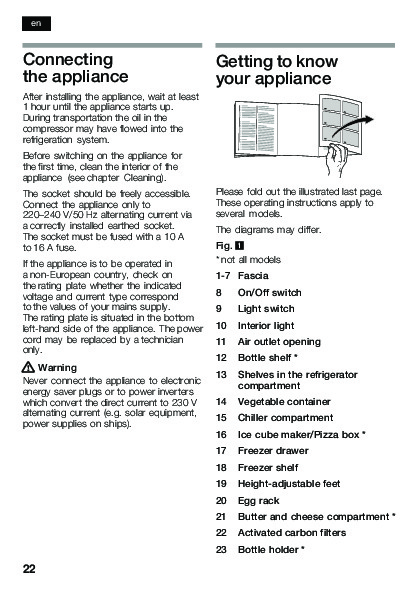 en

Connecting the appliance

After installing the appliance, wait at least 1 hour until the appliance starts up. During transportation the oil in the compressor may have flowed into the refrigeration system.

Before switching on the appliance for the first time, clean the interior of the appliance (see chapter Cleaning).

The socket should be freely accessible. Connect the appliance only to 220–240 V/50 Hz alternating current via a correctly installed earthed socket. The socket must be fused with a 10 A to 16 A fuse.

If the appliance is to be operated in a non-European country, check on the rating plate whether the indicated voltage and current type correspond to the values of your mains supply. The rating plate is situated in the bottom left-hand side of the appliance. The power cord may be replaced by a technician only.

Warning
Never connect the appliance to electronic energy saver plugs or to power inverters which convert the direct current to 230 V alternating current (e.g. solar equipment, power supplies on ships).

Getting to know your appliance

Please fold out the illustrated last page. These operating instructions apply to several models.

The diagrams may differ.

Fig. 1
* not all models

1-7 Fascia
8 On/Off switch
9 Light switch
10 Interior light
11 Air outlet opening
12 Bottle shelf *
13 Shelves in the refrigerator compartment
14 Vegetable container
15 Chiller compartment
16 Ice cube maker/Pizza box *
17 Freezer drawer
18 Freezer shelf
19 Height-adjustable feet
20 Egg rack
21 Butter and cheese compartment *
22 Activated carbon filters
23 Bottle holder *

22