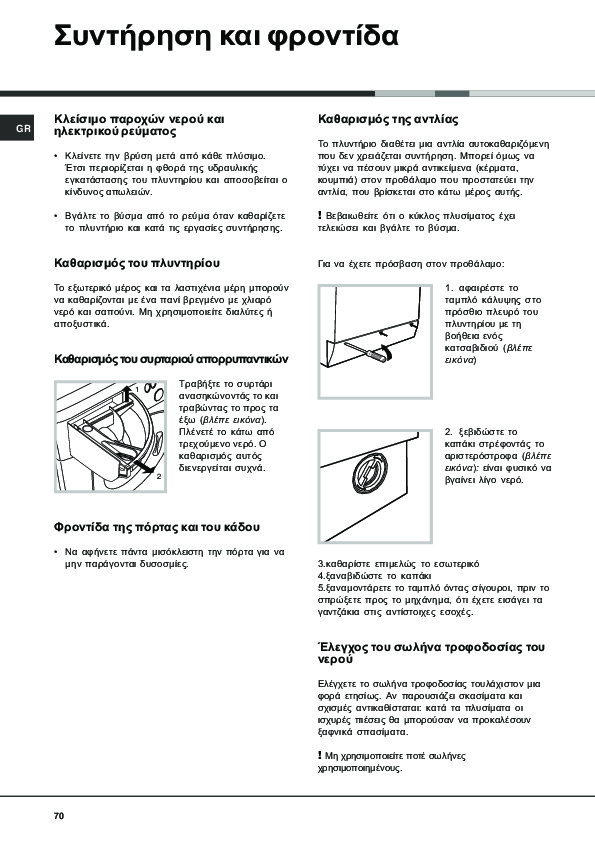 Συντήρηση και φροντίδα

GR

Κλείσιμο παροχών νερού και ηλεκτρικού ρεύματος

• Κλείνετε την βρύση μετά από κάθε πλύσιμο. Έτσι περιορίζεται η φθορά της υδραυλικής εγκατάστασης του πλυντηρίου και αποσοβείται ο κίνδυνος απωλειών.

• Βγάλτε το βύσμα από το ρεύμα όταν καθαρίζετε το πλυντήριο και κατά τις εργασίες συντήρησης.

Καθαρισμός του πλυντηρίου

Το εξωτερικό μέρος και τα λαστιχένια μέρη μπορούν να καθαρίζονται με ένα πανί βρεγμένο με χλιαρό νερό και σαπούνι. Μη χρησιμοποιείτε διαλύτες ή αποξυστικά.

Καθαρισμός του συρταριού απορρυπαντικών

1

2

Τραβήξτε το συρτάρι ανασηκώνοντάς το και τραβώντας το προς τα έξω (βλέπε εικόνα). Πλένετέ το κάτω από τρεχούμενο νερό. Ο καθαρισμός αυτός διενεργείται συχνά.

Φροντίδα της πόρτας και του κάδου

• Να αφήνετε πάντα μισόκλειστη την πόρτα για να μην παράγονται δυσοσμίες.

Καθαρισμός της αντλίας

Το πλυντήριο διαθέτει μια αντλία αυτοκαθαριζόμενη που δεν χρειάζεται συντήρηση. Μπορεί όμως να τύχει να πέσουν μικρά αντικείμενα (κέρματα, κουμπιά) στον προθάλαμο που προστατεύει την αντλία, που βρίσκεται στο κάτω μέρος αυτής.

! Βεβαιωθείτε ότι ο κύκλος πλυσίματος έχει τελειώσει και βγάλτε το βύσμα.

Για να έχετε πρόσβαση στον προθάλαμο:

1. αφαιρέστε το ταμπλό κάλυψης στο πρόσθιο πλευρό του πλυντηρίου με τη βοήθεια ενός κατσαβιδιού (βλέπε εικόνα)

2. ξεβιδώστε το καπάκι στρέφοντάς το αριστερόστροφα (βλέπε εικόνα): είναι φυσικό να βγαίνει λίγο νερό.

3.καθαρίστε επιμελώς το εσωτερικό
4.ξαναβιδώστε το καπάκι
5.ξαναμοντάρετε το ταμπλό όντας σίγουροι, πριν το σπρώξετε προς το μηχάνημα, ότι έχετε εισάγει τα γαντζάκια στις αντίστοιχες εσοχές.

Έλεγχος του σωλήνα τροφοδοσίας του νερού

Ελέγχετε το σωλήνα τροφοδοσίας τουλάχιστον μια φορά ετησίως. Αν παρουσιάζει σκασίματα και σχισμές αντικαθίσταται: κατά τα πλυσίματα οι ισχυρές πιέσεις θα μπορούσαν να προκαλέσουν ξαφνικά σπασίματα.

! Μη χρησιμοποιείτε ποτέ σωλήνες χρησιμοποιημένους.

70