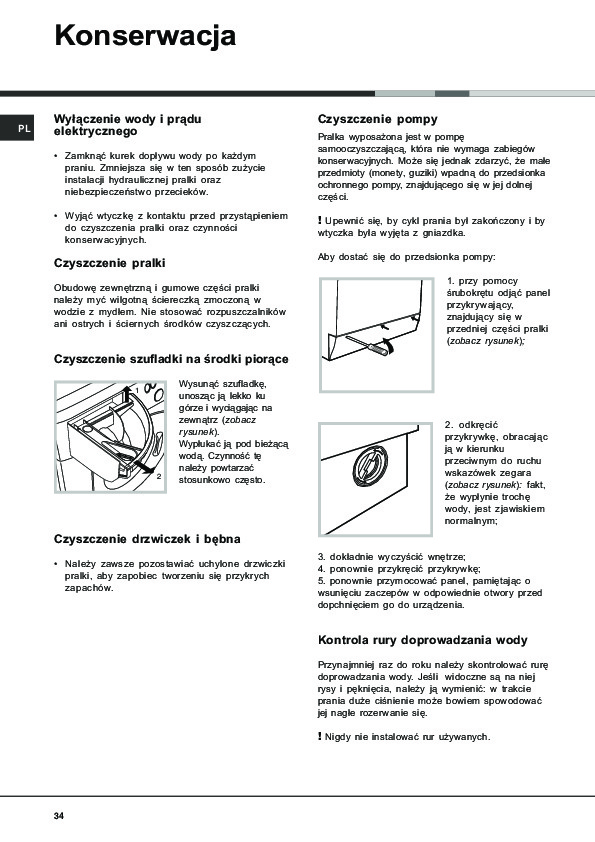 Konserwacja

PL

Wyłączenie wody i prądu elektrycznego

• Zamknąć kurek dopływu wody po każdym praniu. Zmniejsza się w ten sposób zużycie instalacji hydraulicznej pralki oraz niebezpieczeństwo przecieków.

• Wyjąć wtyczkę z kontaktu przed przystąpieniem do czyszczenia pralki oraz czynności konserwacyjnych.

Czyszczenie pralki

Obudowę zewnętrzną i gumowe części pralki należy myć wilgotną ściereczką zmoczoną w wodzie z mydłem. Nie stosować rozpuszczalników ani ostrych i ściernych środków czyszczących.

Czyszczenie szufladki na środki piorące

1

2

Wysunąć szufladkę, unosząc ją lekko ku górze i wyciągając na zewnątrz (zobacz rysunek).
Wypłukać ją pod bieżącą wodą. Czynność tę należy powtarzać stosunkowo często.

Czyszczenie drzwiczek i bębna

• Należy zawsze pozostawiać uchylone drzwiczki pralki, aby zapobiec tworzeniu się przykrych zapachów.

Czyszczenie pompy

Pralka wyposażona jest w pompę samooczyszczającą, która nie wymaga zabiegów konserwacyjnych. Może się jednak zdarzyć, że małe przedmioty (monety, guziki) wpadną do przedsionka ochronnego pompy, znajdującego się w jej dolnej części.

! Upewnić się, by cykl prania był zakończony i by wtyczka była wyjęta z gniazdka.

Aby dostać się do przedsionka pompy:

1. przy pomocy śrubokrętu odjąć panel przykrywający, znajdujący się w przedniej części pralki (zobacz rysunek);

2. odkręcić przykrywkę, obracając ją w kierunku przeciwnym do ruchu wskazówek zegara (zobacz rysunek): fakt, że wypłynie trochę wody, jest zjawiskiem normalnym;

3. dokładnie wyczyścić wnętrze;
4. ponownie przykręcić przykrywkę;
5. ponownie przymocować panel, pamiętając o wsunięciu zaczepów w odpowiednie otwory przed dopchnięciem go do urządzenia.

Kontrola rury doprowadzania wody

Przynajmniej raz do roku należy skontrolować rurę doprowadzania wody. Jeśli widoczne są na niej rysy i pęknięcia, należy ją wymienić: w trakcie prania duże ciśnienie może bowiem spowodować jej nagłe rozerwanie się.

! Nigdy nie instalować rur używanych.

34