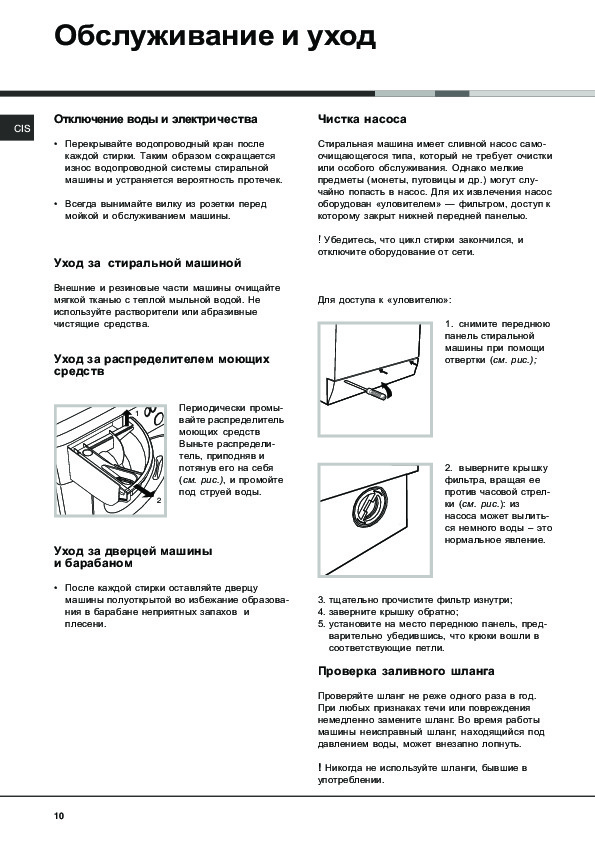 Обслуживание и уход

CIS

Отключение воды и электричества

• Перекрывайте водопроводный кран после каждой стирки. Таким образом сокращается износ водопроводной системы стиральной машины и устраняется вероятность протечек.

• Всегда вынимайте вилку из розетки перед мойкой и обслуживанием машины.

Уход за стиральной машиной

Внешние и резиновые части машины очищайте мягкой тканью с теплой мыльной водой. Не используйте растворители или абразивные чистящие средства.

Уход за распределителем моющих средств

1

2

Периодически промывайте распределитель моющих средств Выньте распределитель, приподняв и потянув его на себя (см. рис.), и промойте под струей воды.

Уход за дверцей машины и барабаном

• После каждой стирки оставляйте дверцу машины полуоткрытой во избежание образования в барабане неприятных запахов и плесени.

Чистка насоса

Стиральная машина имеет сливной насос самоочищающегося типа, который не требует очистки или особого обслуживания. Однако мелкие предметы (монеты, пуговицы и др.) могут случайно попасть в насос. Для их извлечения насос оборудован «уловителем» — фильтром, доступ к которому закрыт нижней передней панелью.

! Убедитесь, что цикл стирки закончился, и отключите оборудование от сети.

Для доступа к «уловителю»:

1. снимите переднюю панель стиральной машины при помощи отвертки (см. рис.);

2. выверните крышку фильтра, вращая ее против часовой стрелки (см. рис.): из насоса может вылиться немного воды – это нормальное явление.

3. тщательно прочистите фильтр изнутри;
4. заверните крышку обратно;
5. установите на место переднюю панель, предварительно убедившись, что крюки вошли в соответствующие петли.

Проверка заливного шланга

Проверяйте шланг не реже одного раза в год. При любых признаках течи или повреждения немедленно замените шланг. Во время работы машины неисправный шланг, находящийся под давлением воды, может внезапно лопнуть.

! Никогда не используйте шланги, бывшие в употреблении.

10