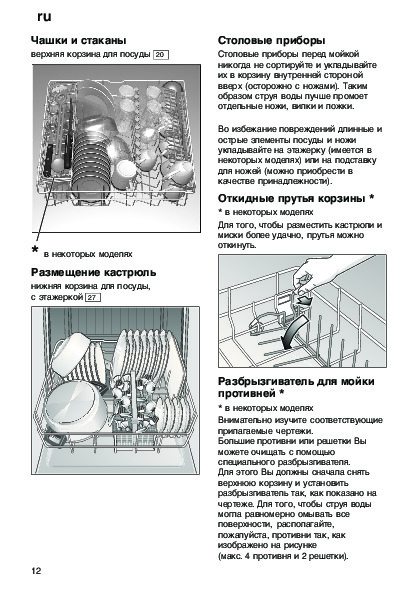 ru

Чашки и стаканы
верхняя корзина для посуды 20

* в некоторых моделях

Размещение кастрюль
нижняя корзина для посуды, с этажеркой 27

Столовые приборы
Столовые приборы перед мойкой никогда не сортируйте и укладывайте их в корзину внутренней стороной вверх (осторожно с ножами). Таким образом струя воды лучше промоет отдельные ножи, вилки и ложки.

Во избежание повреждений длинные и острые элементы посуды и ножи укладывайте на этажерку (имеется в некоторых моделях) или на подставку для ножей (можно приобрести в качестве принадлежности).

Откидные прутья корзины *
* в некоторых моделях
Для того, чтобы разместить кастрюли и миски более удачно, прутья можно откинуть.

Разбрызгиватель для мойки противней *
* в некоторых моделях
Внимательно изучите соответствующие прилагаемые чертежи.
Большие противни или решетки Вы можете очищать с помощью специального разбрызгивателя.
Для этого Вы должны сначала снять верхнюю корзину и установить разбрызгиватель так, как показано на чертеже. Для того, чтобы струя воды могла равномерно омывать все поверхности, располагайте, пожалуйста, противни так, как изображено на рисунке (макс. 4 противня и 2 решетки).

12