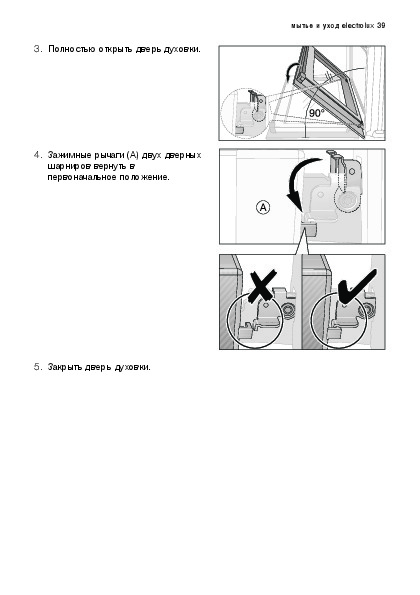 мытье и уход electrolux 39

3. Полностью открыть дверь духовки.

90°

4. Зажимные рычаги (A) двух дверных шарниров вернуть в первоначальное положение.

A

5. Закрыть дверь духовки.