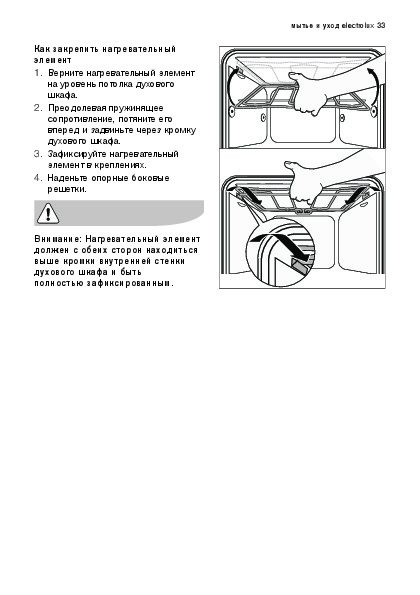 мытье и уход electrolux 33

Как закрепить нагревательный элемент

1. Верните нагревательный элемент на уровень потолка духового шкафа.
2. Преодолевая пружинящее сопротивление, потяните его вперед и задвиньте через кромку духового шкафа.
3. Зафиксируйте нагревательный элемент в креплениях.
4. Наденьте опорные боковые решетки.

Внимание: Нагревательный элемент должен с обеих сторон находиться выше кромки внутренней стенки духового шкафа и быть полностью зафиксированным.