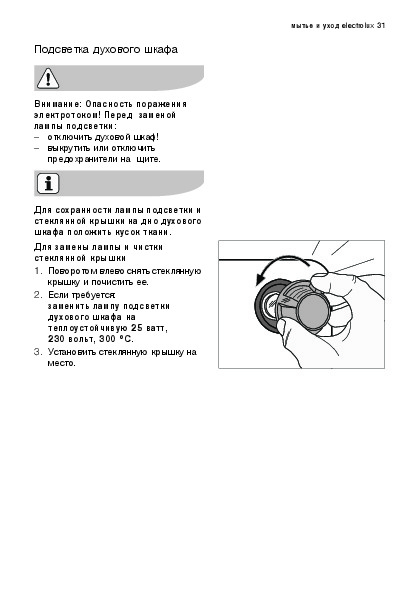 мытье и уход electrolux 31

Подсветка духового шкафа

Внимание: Опасность поражения электротоком! Перед заменой лампы подсветки:
– отключить духовой шкаф!
– выкрутить или отключить предохранители на щите.

Для сохранности лампы подсветки и стеклянной крышки на дно духового шкафа положить кусок ткани.

Для замены лампы и чистки стеклянной крышки
1. Поворотом влево снять стеклянную крышку и почистить ее.
2. Если требуется: заменить лампу подсветки духового шкафа на теплоустойчивую 25 ватт, 230 вольт, 300 °C.
3. Установить стеклянную крышку на место.