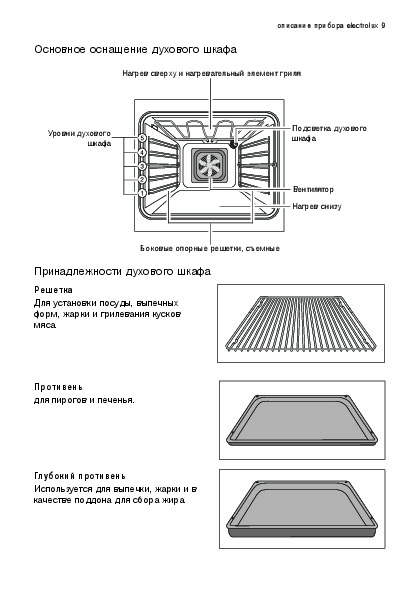 описание прибора electrolux 9

Основное оснащение духового шкафа

Нагрев сверху и нагревательный элемент гриля

Уровни духового шкафа

5
4
3
2
1

Подсветка духового шкафа

Вентилятор

Нагрев снизу

Боковые опорные решетки, съемные

Принадлежности духового шкафа

Решетка

Для установки посуды, выпечных форм, жарки и грилевания кусков мяса.

Противень

для пирогов и печенья.

Глубокий противень

Используется для выпечки, жарки и в качестве поддона для сбора жира.