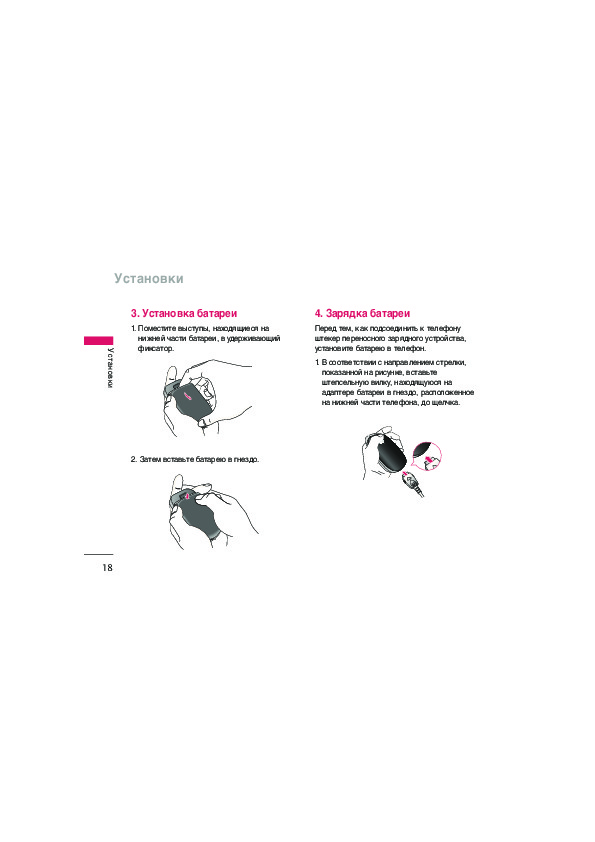 Установки

Установки

3. Установка батареи

1. Поместите выступы, находящиеся на нижней части батареи, в удерживающий фиксатор.

2. Затем вставьте батарею в гнездо.

4. Зарядка батареи

Перед тем, как подсоединить к телефону штекер переносного зарядного устройства, установите батарею в телефон.

1. В соответствии с направлением стрелки, показанной на рисунке, вставьте штепсельную вилку, находящуюся на адаптере батареи в гнездо, расположенное на нижней части телефона, до щелчка.

18