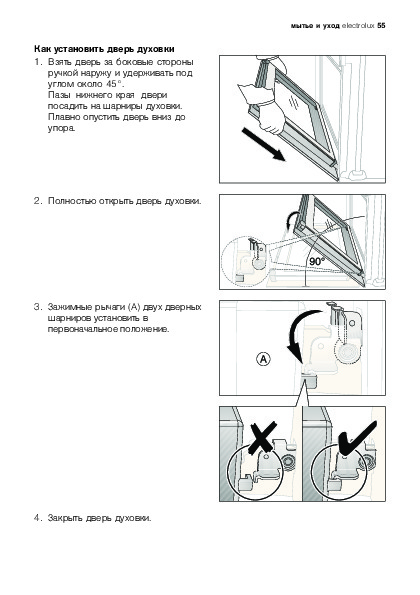 мытье и уход electrolux 55

Как установить дверь духовки

1. Взять дверь за боковые стороны ручкой наружу и удерживать под углом около 45°.
Пазы нижнего края двери посадить на шарниры духовки.
Плавно опустить дверь вниз до упора.

2. Полностью открыть дверь духовки.

90°

3. Зажимные рычаги (A) двух дверных шарниров установить в первоначальное положение.

A

4. Закрыть дверь духовки.