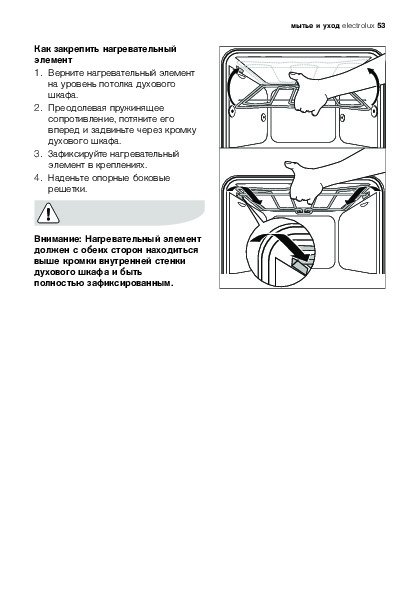 мытье и уход electrolux 53

Как закрепить нагревательный элемент

1. Верните нагревательный элемент на уровень потолка духового шкафа.
2. Преодолевая пружинящее сопротивление, потяните его вперед и задвиньте через кромку духового шкафа.
3. Зафиксируйте нагревательный элемент в креплениях.
4. Наденьте опорные боковые решетки.

Внимание: Нагревательный элемент должен с обеих сторон находиться выше кромки внутренней стенки духового шкафа и быть полностью зафиксированным.