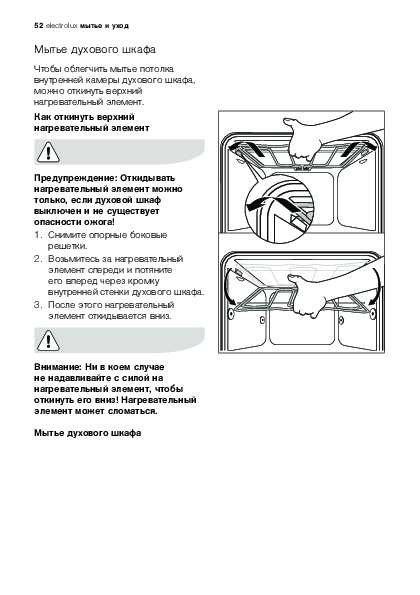 52 electrolux мытье и уход

Мытье духового шкафа

Чтобы облегчить мытье потолка внутренней камеры духового шкафа, можно откинуть верхний нагревательный элемент.

Как откинуть верхний нагревательный элемент

Предупреждение: Откидывать нагревательный элемент можно только, если духовой шкаф выключен и не существует опасности ожога!

1. Снимите опорные боковые решетки.
2. Возьмитесь за нагревательный элемент спереди и потяните его вперед через кромку внутренней стенки духового шкафа.
3. После этого нагревательный элемент откидывается вниз.

Внимание: Ни в коем случае не надавливайте с силой на нагревательный элемент, чтобы откинуть его вниз! Нагревательный элемент может сломаться.

Мытье духового шкафа