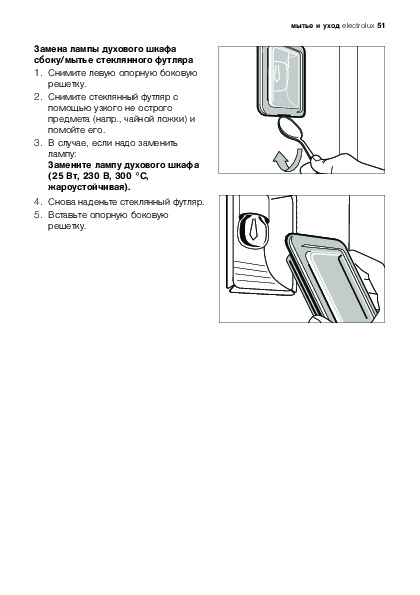 мытье и уход electrolux 51

Замена лампы духового шкафа сбоку/мытье стеклянного футляра

1. Снимите левую опорную боковую решетку.
2. Снимите стеклянный футляр с помощью узкого не острого предмета (напр., чайной ложки) и помойте его.
3. В случае, если надо заменить лампу:
Замените лампу духового шкафа (25 Вт, 230 В, 300 °C, жароустойчивая).
4. Снова наденьте стеклянный футляр.
5. Вставьте опорную боковую решетку.