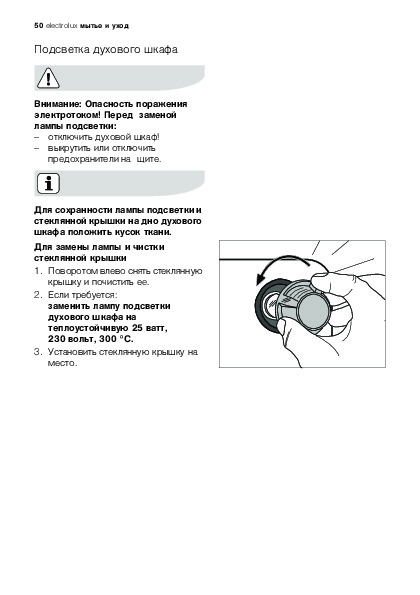 50 electrolux мытье и уход

Подсветка духового шкафа

Внимание: Опасность поражения электротоком! Перед заменой лампы подсветки:
– отключить духовой шкаф!
– выкрутить или отключить предохранители на щите.

Для сохранности лампы подсветки и стеклянной крышки на дно духового шкафа положить кусок ткани.

Для замены лампы и чистки стеклянной крышки
1. Поворотом влево снять стеклянную крышку и почистить ее.
2. Если требуется: заменить лампу подсветки духового шкафа на теплоустойчивую 25 ватт, 230 вольт, 300 °C.
3. Установить стеклянную крышку на место.