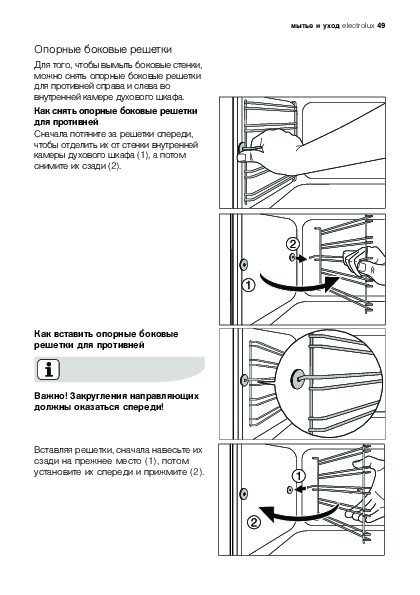 мытье и уход electrolux 49

Опорные боковые решетки

Для того, чтобы вымыть боковые стенки, можно снять опорные боковые решетки для противней справа и слева во внутренней камере духового шкафа.

Как снять опорные боковые решетки для противней

Сначала потяните за решетки спереди, чтобы отделить их от стенки внутренней камеры духового шкафа (1), а потом снимите их сзади (2).

2

1

Как вставить опорные боковые решетки для противней

Важно! Закругления направляющих должны оказаться спереди!

Вставляя решетки, сначала навесьте их сзади на прежнее место (1), потом установите их спереди и прижмите (2).

1

2