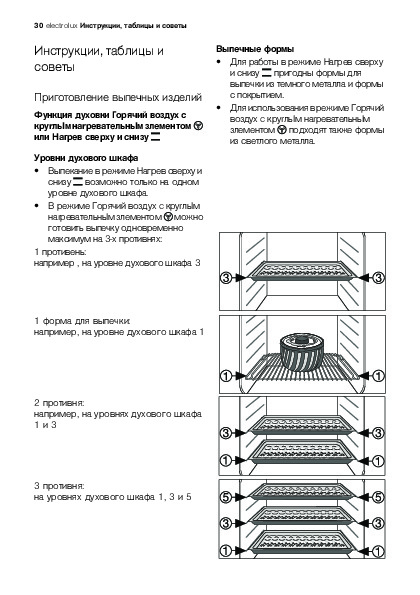 30 electrolux Инструкции, таблицы и советы

Инструкции, таблицы и советы

Приготовление выпечных изделий

Функция духовки Горячий воздух с круглым нагревательным элементом или Нагрев сверху и снизу

Уровни духового шкафа
• Выпекание в режиме Нагрев сверху и снизу возможно только на одном уровне духового шкафа.
• В режиме Горячий воздух с круглым нагревательным элементом можно готовить выпечку одновременно максимум на 3-х противнях:

1 противень:
например , на уровне духового шкафа 3

1 форма для выпечки:
например, на уровне духового шкафа 1

2 противня:
например, на уровнях духового шкафа 1 и 3

3 противня:
на уровнях духового шкафа 1, 3 и 5

Выпечные формы
• Для работы в режиме Нагрев сверху и снизу пригодны формы для выпечки из темного металла и формы с покрытием.
• Для использования в режиме Горячий воздух с круглым нагревательным элементом подходят также формы из светлого металла.

3 3
1 1
3 3
1 1
5 5
3 3
1 1