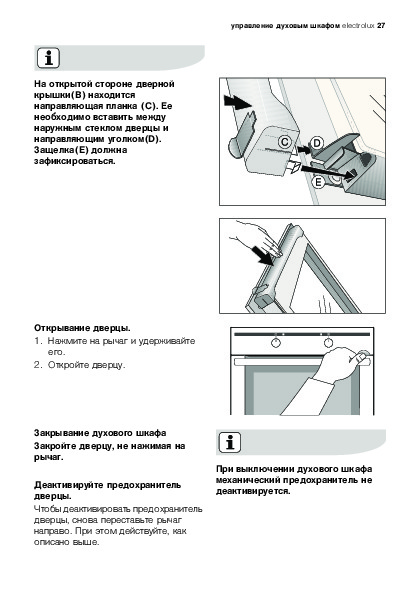 управление духовым шкафом electrolux 27

На открытой стороне дверной крышки(B) находится направляющая планка (C). Ее необходимо вставить между наружным стеклом дверцы и направляющим уголком(D). Защелка(E) должна зафиксироваться.

C

D

E

Открывание дверцы.

1. Нажмите на рычаг и удерживайте его.
2. Откройте дверцу.

Закрывание духового шкафа

Закройте дверцу, не нажимая на рычаг.

Деактивируйте предохранитель дверцы.

Чтобы деактивировать предохранитель дверцы, снова переставьте рычаг направо. При этом действуйте, как описано выше.

При выключении духового шкафа механический предохранитель не деактивируется.