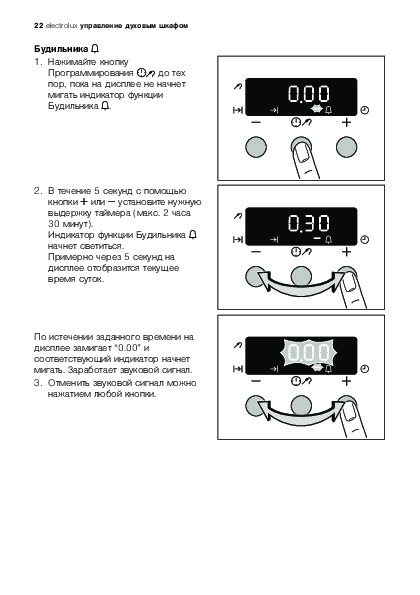 22 electrolux управление духовым шкафом

Будильника

1. Нажимайте кнопку Программирования до тех пор, пока на дисплее не начнет мигать индикатор функции Будильника.

0.00

− +

2. В течение 5 секунд с помощью кнопки + или − установите нужную выдержку таймера (макс. 2 часа 30 минут).
Индикатор функции Будильника начнет светиться.
Примерно через 5 секунд на дисплее отобразится текущее время суток.

0.30

− +

По истечении заданного времени на дисплее замигает "0.00" и соответствующий индикатор начнет мигать. Заработает звуковой сигнал.

3. Отменить звуковой сигнал можно нажатием любой кнопки.

0.00

− +