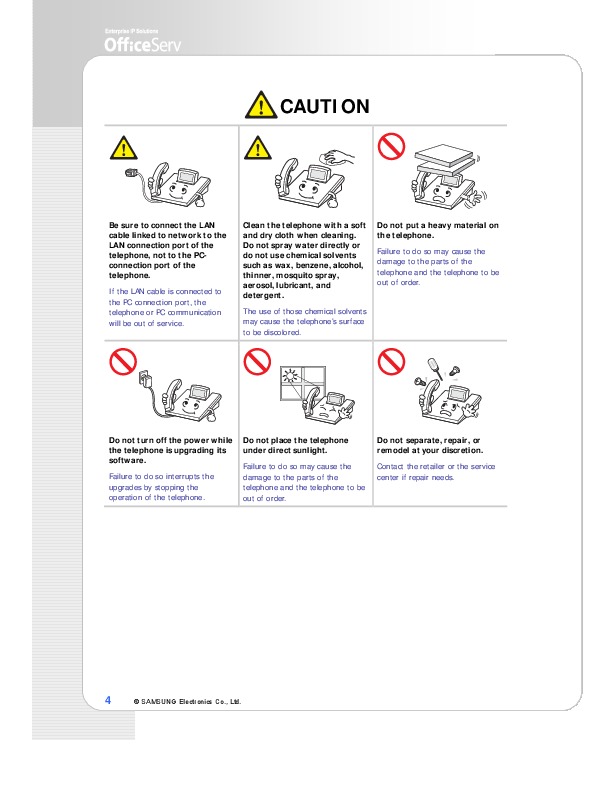 Enterprise IP Solutions
OfficeServ

CAUTION

Be sure to connect the LAN cable linked to network to the LAN connection port of the telephone, not to the PC-connection port of the telephone.

If the LAN cable is connected to the PC connection port, the telephone or PC communication will be out of service.

Clean the telephone with a soft and dry cloth when cleaning. Do not spray water directly or do not use chemical solvents such as wax, benzene, alcohol, thinner, mosquito spray, aerosol, lubricant, and detergent.

The use of those chemical solvents may cause the telephone's surface to be discolored.

Do not put a heavy material on the telephone.

Failure to do so may cause the damage to the parts of the telephone and the telephone to be out of order.

Do not turn off the power while the telephone is upgrading its software.

Failure to do so interrupts the upgrades by stopping the operation of the telephone.

Do not place the telephone under direct sunlight.

Failure to do so may cause the damage to the parts of the telephone and the telephone to be out of order.

Do not separate, repair, or remodel at your discretion.

Contact the retailer or the service center if repair needs.

4 © SAMSUNG Electronics Co., Ltd.