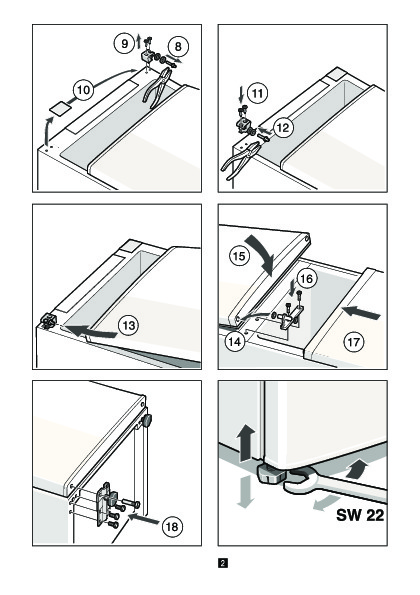 9
8
10

11
12

13

15
16
14
17

18

SW 22

2