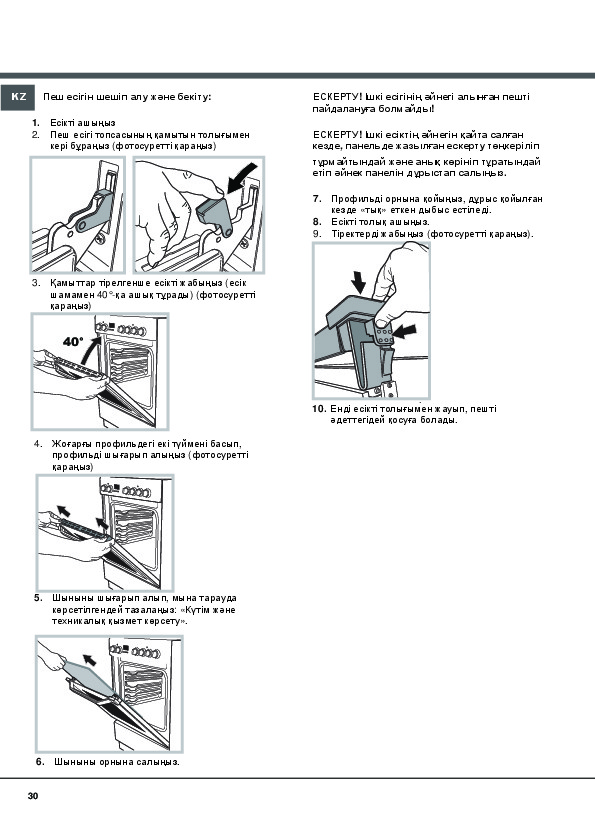 KZ

Пеш есігін шешіп алу және бекіту:

1. Есікті ашыңыз
2. Пеш есігі топсасының қамытын толығымен кері бұраңыз (фотосуретті қараңыз)

3. Қамыттар тірелгенше есікті жабыңыз (есік шамамен 40°-қа ашық тұрады) (фотосуретті қараңыз)

40°

4. Жоғарғы профильдегі екі түймені басып, профильді шығарып алыңыз (фотосуретті қараңыз)

5. Шыныны шығарып алып, мына тарауда көрсетілгендей тазалаңыз: «Күтім және техникалық қызмет көрсету».

6. Шыныны орнына салыңыз.

ЕСКЕРТУ! Ішкі есігінің әйнегі алынған пешті пайдалануға болмайды!

ЕСКЕРТУ! Ішкі есіктің әйнегін қайта салған кезде, панельде жазылған ескерту төңкеріліп тұрмайтындай және анық көрініп тұратындай етіп әйнек панелін дұрыстап салыңыз.

7. Профильді орнына қойыңыз, дұрыс қойылған кезде «тық» еткен дыбыс естіледі.
8. Есікті толық ашыңыз.
9. Тіректерді жабыңыз (фотосуретті қараңыз).

10. Енді есікті толығымен жауып, пешті әдеттегідей қосуға болады.

30