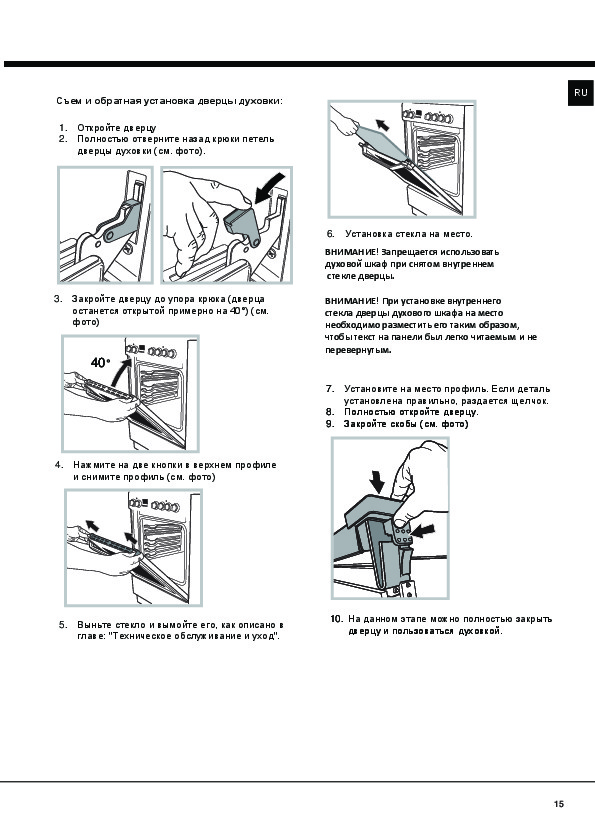 RU

Съем и обратная установка дверцы духовки:

1. Откройте дверцу
2. Полностью отверните назад крюки петель дверцы духовки (см. фото).

3. Закройте дверцу до упора крюка (дверца останется открытой примерно на 40°) (см. фото)

40°

4. Нажмите на две кнопки в верхнем профиле и снимите профиль (см. фото)

5. Выньте стекло и вымойте его, как описано в главе: "Техническое обслуживание и уход".

6. Установка стекла на место.

ВНИМАНИЕ! Запрещается использовать духовой шкаф при снятом внутреннем стекле дверцы.

ВНИМАНИЕ! При установке внутреннего стекла дверцы духового шкафа на место необходимо разместить его таким образом, чтобы текст на панели был легко читаемым и не перевернутым.

7. Установите на место профиль. Если деталь установлена правильно, раздается щелчок.
8. Полностью откройте дверцу.
9. Закройте скобы (см. фото)

10. На данном этапе можно полностью закрыть дверцу и пользоваться духовкой.

15