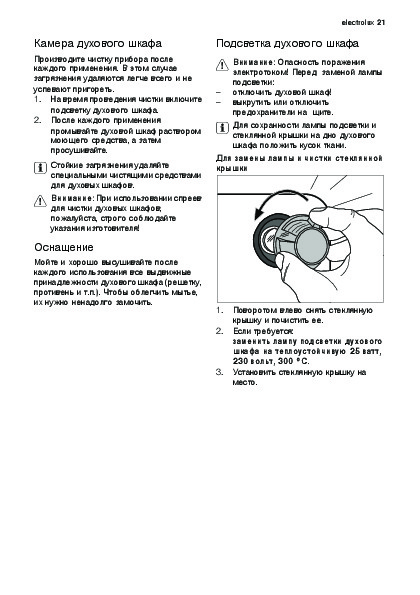 electrolux 21

Камера духового шкафа

Производите чистку прибора после каждого применения. В этом случае загрязнения удаляются легче всего и не успевают пригореть.

1. На время проведения чистки включите подсветку духового шкафа.
2. После каждого применения промывайте духовой шкаф раствором моющего средства, а затем просушивайте.

Стойкие загрязнения удаляйте специальными чистящими средствами для духовых шкафов.

Внимание: При использовании спреев для чистки духовых шкафов, пожалуйста, строго соблюдайте указания изготовителя!

Оснащение

Мойте и хорошо высушивайте после каждого использования все выдвижные принадлежности духового шкафа (решетку, противень и т.п.). Чтобы облегчить мытье, их нужно ненадолго замочить.

Подсветка духового шкафа

Внимание: Опасность поражения электротоком! Перед заменой лампы подсветки:
– отключить духовой шкаф!
– выкрутить или отключить предохранители на щите.

Для сохранности лампы подсветки и стеклянной крышки на дно духового шкафа положить кусок ткани.

Для замены лампы и чистки стеклянной крышки

1. Поворотом влево снять стеклянную крышку и почистить ее.
2. Если требуется: заменить лампу подсветки духового шкафа на теплоустойчивую 25 ватт, 230 вольт, 300 °C.
3. Установить стеклянную крышку на место.