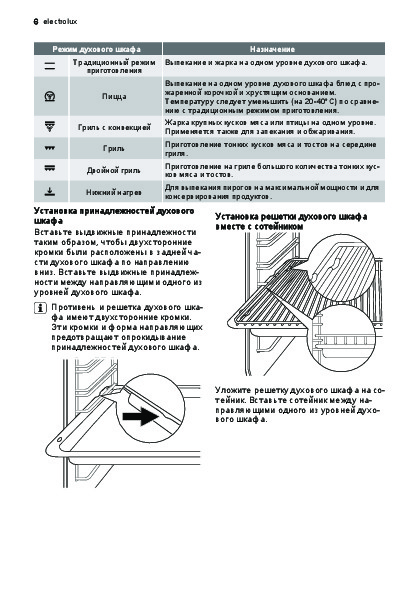 6 electrolux

| Режим духового шкафа | | Назначение |
|---|---|---|
| | Традиционный режим приготовления | Выпекание и жарка на одном уровне духового шкафа. |
| | Пицца | Выпекание на одном уровне духового шкафа блюд с прожаренной корочкой и хрустящим основанием. Температуру следует уменьшить (на 20-40°C) по сравнению с традиционным режимом приготовления. |
| | Гриль с конвекцией | Жарка крупных кусков мяса или птицы на одном уровне. Применяется также для запекания и обжаривания. |
| | Гриль | Приготовление тонких кусков мяса и тостов на середине гриля. |
| | Двойной гриль | Приготовление на гриле большого количества тонких кусков мяса и тостов. |
| | Нижний нагрев | Для выпекания пирогов на максимальной мощности и для консервирования продуктов. |

Установка принадлежностей духового шкафа

Вставьте выдвижные принадлежности таким образом, чтобы двухсторонние кромки были расположены в задней части духового шкафа по направлению вниз. Вставьте выдвижные принадлежности между направляющими одного из уровней духового шкафа.

Противень и решетка духового шкафа имеют двухсторонние кромки. Эти кромки и форма направляющих предотвращают опрокидывание принадлежностей духового шкафа.

Установка решетки духового шкафа вместе с сотейником

Уложите решетку духового шкафа на сотейник. Вставьте сотейник между направляющими одного из уровней духового шкафа.