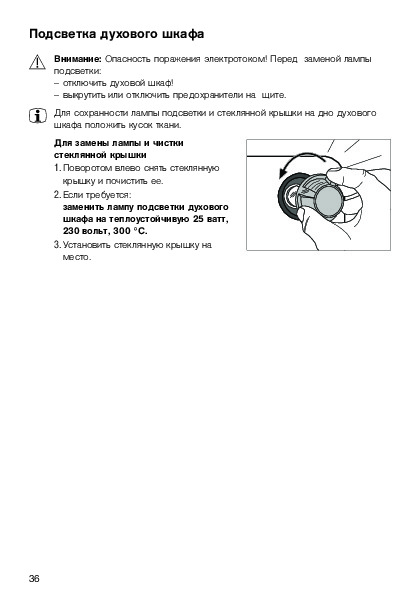 Подсветка духового шкафа

Внимание: Опасность поражения электротоком! Перед заменой лампы подсветки:
– отключить духовой шкаф!
– выкрутить или отключить предохранители на щите.

Для сохранности лампы подсветки и стеклянной крышки на дно духового шкафа положить кусок ткани.

Для замены лампы и чистки стеклянной крышки
1. Поворотом влево снять стеклянную крышку и почистить ее.
2. Если требуется: заменить лампу подсветки духового шкафа на теплоустойчивую 25 ватт, 230 вольт, 300 °C.
3. Установить стеклянную крышку на место.

36