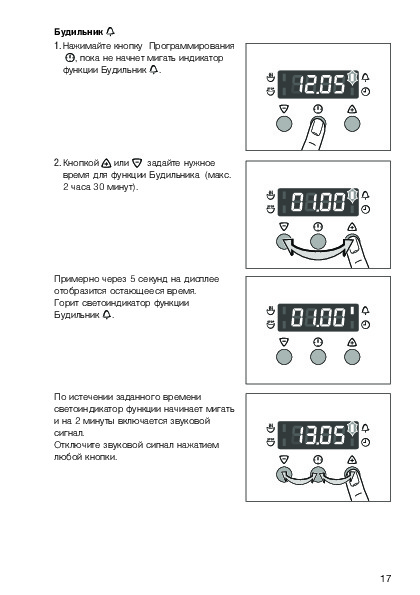 Будильник

1. Нажимайте кнопку Программирования , пока не начнет мигать индикатор функции Будильник .

12.05

2. Кнопкой или задайте нужное время для функции Будильника (макс. 2 часа 30 минут).

01.00

Примерно через 5 секунд на дисплее отобразится остающееся время. Горит светоиндикатор функции Будильник .

01.00

По истечении заданного времени светоиндикатор функции начинает мигать и на 2 минуты включается звуковой сигнал.
Отключите звуковой сигнал нажатием любой кнопки.

13.05

17