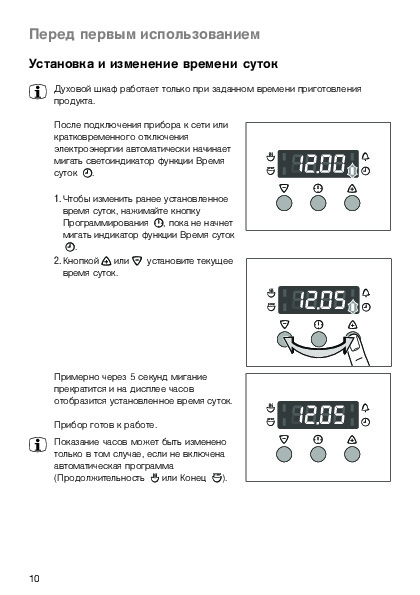 Перед первым использованием

Установка и изменение времени суток

Духовой шкаф работает только при заданном времени приготовления продукта.

После подключения прибора к сети или кратковременного отключения электроэнергии автоматически начинает мигать светоиндикатор функции Время суток.

12.00

1. Чтобы изменить ранее установленное время суток, нажимайте кнопку Программирования, пока не начнет мигать индикатор функции Время суток.

2. Кнопкой или установите текущее время суток.

12.05

Примерно через 5 секунд мигание прекратится и на дисплее часов отобразится установленное время суток.

Прибор готов к работе.

12.05

Показание часов может быть изменено только в том случае, если не включена автоматическая программа (Продолжительность или Конец).

10