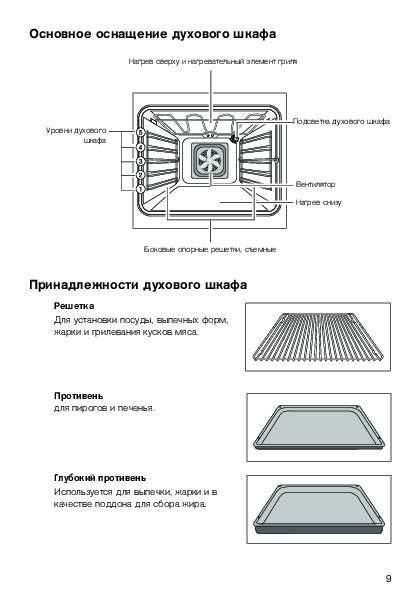 Основное оснащение духового шкафа

Нагрев сверху и нагревательный элемент гриля

Уровни духового шкафа

5
4
3
2
1

Подсветка духового шкафа

Вентилятор

Нагрев снизу

Боковые опорные решетки, съемные

Принадлежности духового шкафа

Решетка
Для установки посуды, выпечных форм, жарки и грилевания кусков мяса.

Противень
для пирогов и печенья.

Глубокий противень
Используется для выпечки, жарки и в качестве поддона для сбора жира.

9