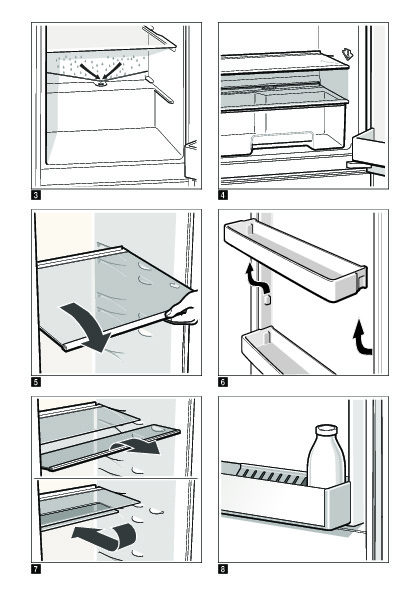 3

4

5

6

7

8