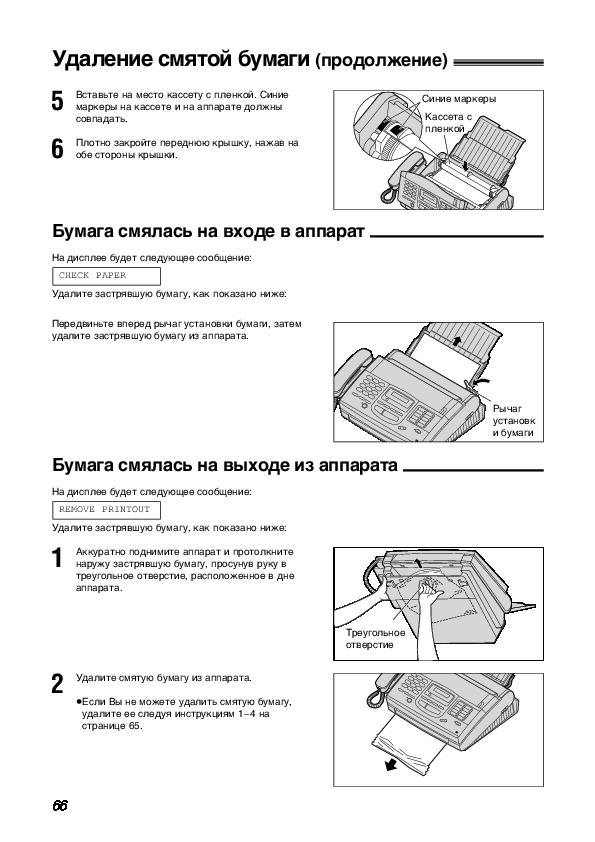 Удаление смятой бумаги (продолжение)

5 Вставьте на место кассету с пленкой. Синие маркеры на кассете и на аппарате должны совпадать.

6 Плотно закройте переднюю крышку, нажав на обе стороны крышки.

Синие маркеры
Кассета с пленкой

Бумага смялась на входе в аппарат

На дисплее будет следующее сообщение:

CHECK PAPER

Удалите застрявшую бумагу, как показано ниже:

Передвиньте вперед рычаг установки бумаги, затем удалите застрявшую бумагу из аппарата.

Рычаг установк и бумаги

Бумага смялась на выходе из аппарата

На дисплее будет следующее сообщение:

REMOVE PRINTOUT

Удалите застрявшую бумагу, как показано ниже:

1 Аккуратно поднимите аппарат и протолкните наружу застрявшую бумагу, просунув руку в треугольное отверстие, расположенное в дне аппарата.

Треугольное отверстие

2 Удалите смятую бумагу из аппарата.

●Если Вы не можете удалить смятую бумагу, удалите ее следуя инструкциям 1–4 на странице 65.

66