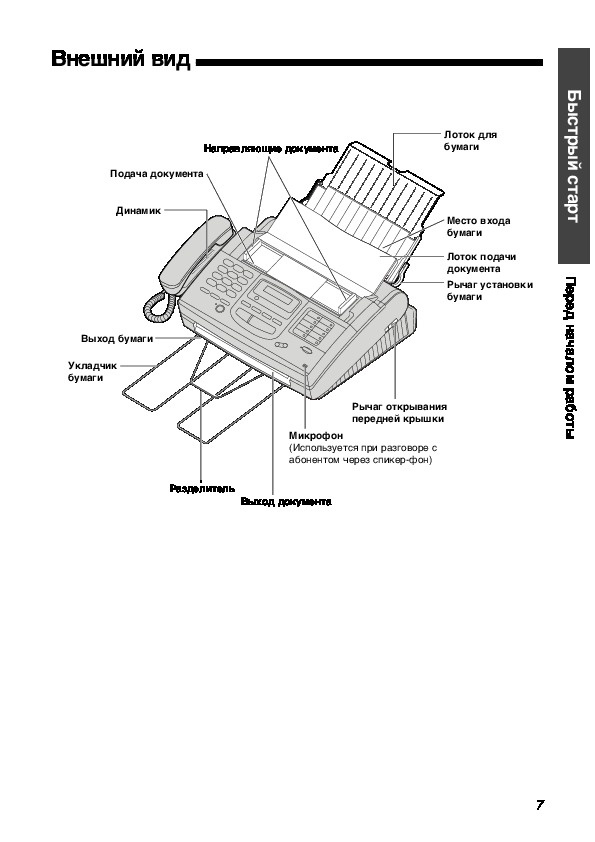 Внешний вид

Быстрый старт

Перед началом работы

Направляющие документа

Подача документа

Динамик

Лоток для бумаги

Место входа бумаги

Лоток подачи документа

Рычаг установки бумаги

Выход бумаги

Укладчик бумаги

Рычаг открывания передней крышки

Микрофон
(Используется при разговоре с абонентом через спикер-фон)

Разделитель

Выход документа

7