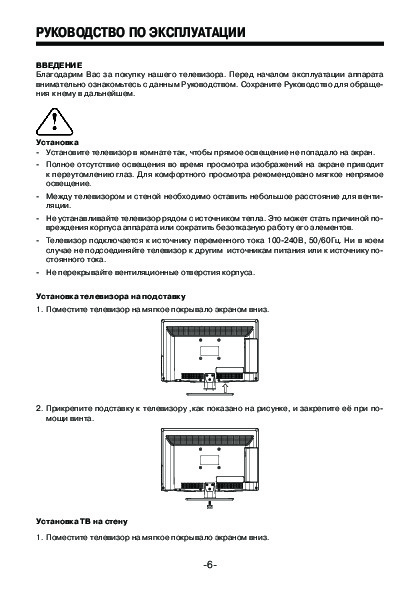 РУКОВОДСТВО ПО ЭКСПЛУАТАЦИИ

ВВЕДЕНИЕ
Благодарим Вас за покупку нашего телевизора. Перед началом эксплуатации аппарата внимательно ознакомьтесь с данным Руководством. Сохраните Руководство для обращения к нему в дальнейшем.

Установка
- Установите телевизор в комнате так, чтобы прямое освещение не попадало на экран.
- Полное отсутствие освещения во время просмотра изображений на экране приводит к переутомлению глаз. Для комфортного просмотра рекомендовано мягкое непрямое освещение.
- Между телевизором и стеной необходимо оставить небольшое расстояние для вентиляции.
- Не устанавливайте телевизор рядом с источником тепла. Это может стать причиной повреждения корпуса аппарата или сократить безотказную работу его элементов.
- Телевизор подключается к источнику переменного тока 100-240В, 50/60Гц. Ни в коем случае не подсоединяйте телевизор к другим источникам питания или к источнику постоянного тока.
- Не перекрывайте вентиляционные отверстия корпуса.

Установка телевизора на подставку
1. Поместите телевизор на мягкое покрывало экраном вниз.

2. Прикрепите подставку к телевизору ,как показано на рисунке, и закрепите её при помощи винта.

Установка ТВ на стену

1. Поместите телевизор на мягкое покрывало экраном вниз.

-6-