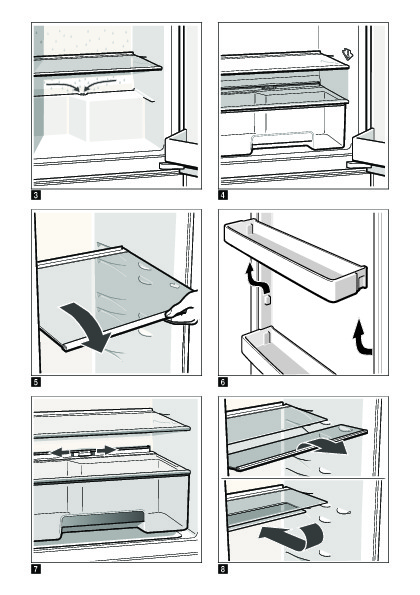 3

4

5

6

7

8