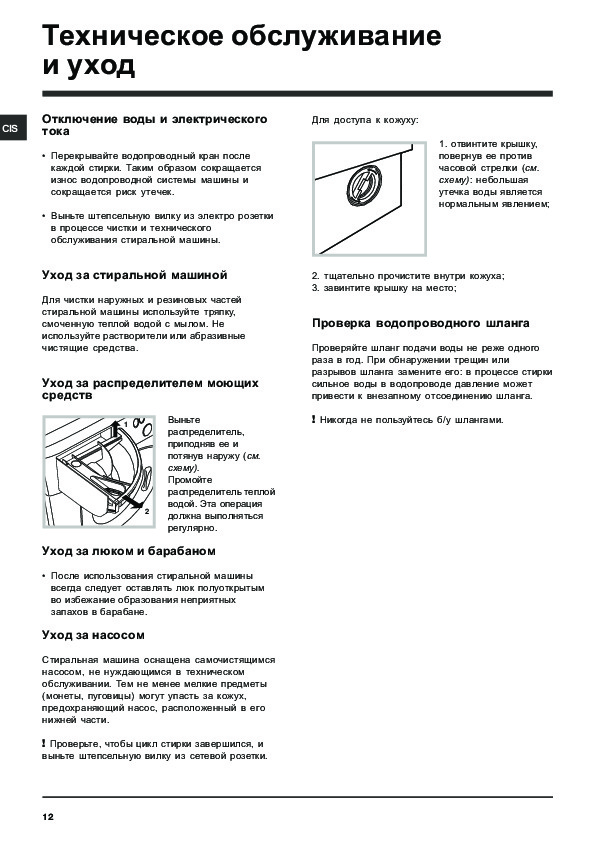 Техническое обслуживание и уход

CIS

Отключение воды и электрического тока

• Перекрывайте водопроводный кран после каждой стирки. Таким образом сокращается износ водопроводной системы машины и сокращается риск утечек.

• Выньте штепсельную вилку из электро розетки в процессе чистки и технического обслуживания стиральной машины.

Уход за стиральной машиной

Для чистки наружных и резиновых частей стиральной машины используйте тряпку, смоченную теплой водой с мылом. Не используйте растворители или абразивные чистящие средства.

Уход за распределителем моющих средств

1

2

Выньте распределитель, приподняв ее и потянув наружу (см. схему). Промойте распределитель теплой водой. Эта операция должна выполняться регулярно.

Уход за люком и барабаном

• После использования стиральной машины всегда следует оставлять люк полуоткрытым во избежание образования неприятных запахов в барабане.

Уход за насосом

Стиральная машина оснащена самочистящимся насосом, не нуждающимся в техническом обслуживании. Тем не менее мелкие предметы (монеты, пуговицы) могут упасть за кожух, предохраняющий насос, расположенный в его нижней части.

! Проверьте, чтобы цикл стирки завершился, и выньте штепсельную вилку из сетевой розетки.

Для доступа к кожуху:

1. отвинтите крышку, повернув ее против часовой стрелки (см. схему): небольшая утечка воды является нормальным явлением;

2. тщательно прочистите внутри кожуха;
3. завинтите крышку на место;

Проверка водопроводного шланга

Проверяйте шланг подачи воды не реже одного раза в год. При обнаружении трещин или разрывов шланга замените его: в процессе стирки сильное воды в водопроводе давление может привести к внезапному отсоединению шланга.

! Никогда не пользуйтесь б/у шлангами.

12