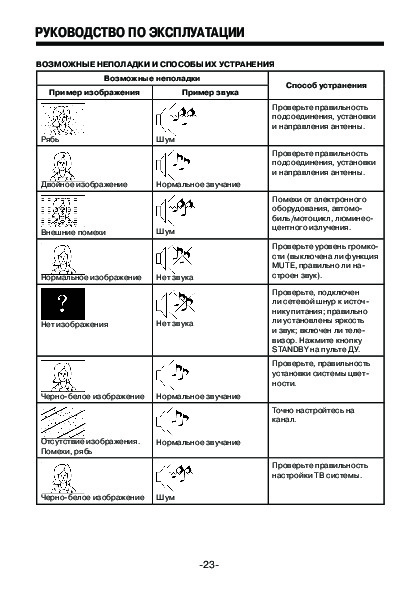 РУКОВОДСТВО ПО ЭКСПЛУАТАЦИИ

ВОЗМОЖНЫЕ НЕПОЛАДКИ И СПОСОБЫ ИХ УСТРАНЕНИЯ

| Возможные неполадки: Пример изображения | Возможные неполадки: Пример звука | Способ устранения |
|---|---|---|
| Рябь | Шум | Проверьте правильность подсоединения, установки и направления антенны. |
| Двойное изображение | Нормальное звучание | Проверьте правильность подсоединения, установки и направления антенны. |
| Внешние помехи | Шум | Помехи от электронного оборудования, автомобиль/мотоцикл, люминесцентного излучения. |
| Нормальное изображение | Нет звука | Проверьте уровень громкости (выключена ли функция MUTE, правильно ли настроен звук). |
| ? Нет изображения | Нет звука | Проверьте, подключен ли сетевой шнур к источнику питания; правильно ли установлены яркость и звук; включен ли телевизор. Нажмите кнопку STANDBY на пульте ДУ. |
| Черно-белое изображение | Нормальное звучание | Проверьте, правильность установки системы цветности. |
| Отсутствие изображения. Помехи, рябь | Нормальное звучание | Точно настройтесь на канал. |
| Черно-белое изображение | Шум | Проверьте правильность настройки ТВ системы. |

-23-