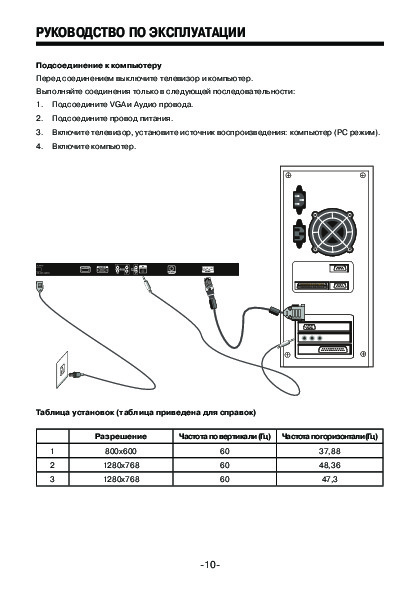 РУКОВОДСТВО ПО ЭКСПЛУАТАЦИИ

Подсоединение к компьютеру

Перед соединением выключите телевизор и компьютер.

Выполняйте соединения только в следующей последовательности:

1. Подсоедините VGA и Аудио провода.
2. Подсоедините провод питания.
3. Включите телевизор, установите источник воспроизведения: компьютер (PC режим).
4. Включите компьютер.

Таблица установок (таблица приведена для справок)

| | Разрешение | Частота по вертикали (Гц) | Частота по горизонтали (Гц) |
|---|---|---|---|
| 1 | 800x600 | 60 | 37,88 |
| 2 | 1280x768 | 60 | 48,36 |
| 3 | 1280x768 | 60 | 47,3 |

-10-